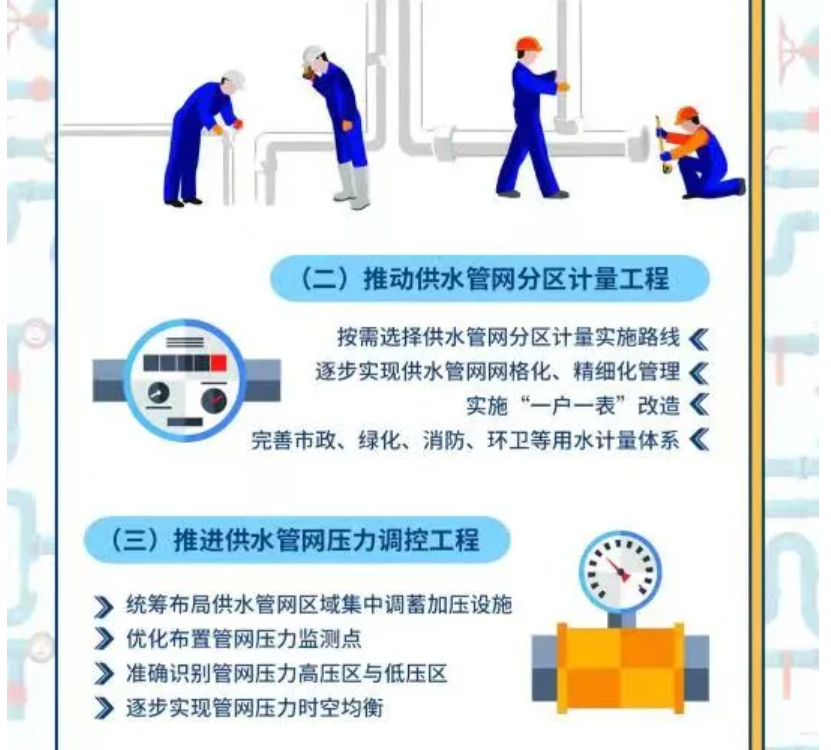 （二）推动供水管网分区计量工程

按需选择供水管网分区计量实施路线

逐步实现供水管网网格化、精细化管理

实施“一户一表”改造

完善市政、绿化、消防、环卫等用水计量体系

（三）推进供水管网压力调控工程

统筹布局供水管网区域集中调蓄加压设施

优化布置管网压力监测点

准确识别管网压力高压区与低压区

逐步实现管网压力时空均衡